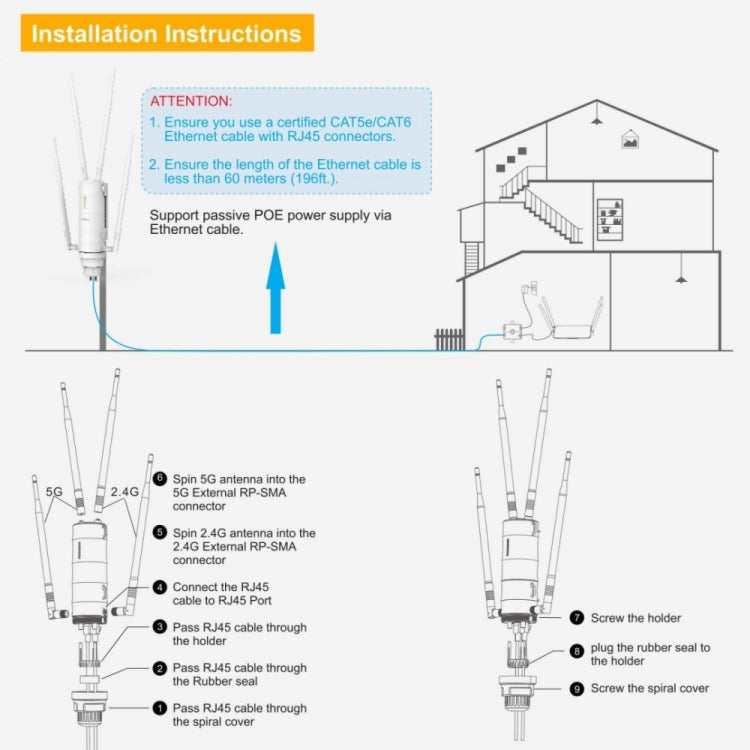 Installation Instructions

ATTENTION:
1. Ensure you use a certified CAT5e/CAT6 Ethernet cable with RJ45 connectors.
2. Ensure the length of the Ethernet cable is less than 60 meters (196ft.).

Support passive POE power supply via Ethernet cable.

5G
2.4G

6 Spin 5G antenna into the 5G External RP-SMA connector

5 Spin 2.4G antenna into the 2.4G External RP-SMA connector

4 Connect the RJ45 cable to RJ45 Port

3 Pass RJ45 cable through the holder

2 Pass RJ45 cable through the Rubber seal

1 Pass RJ45 cable through the spiral cover

7 Screw the holder

8 plug the rubber seal to the holder

9 Screw the spiral cover