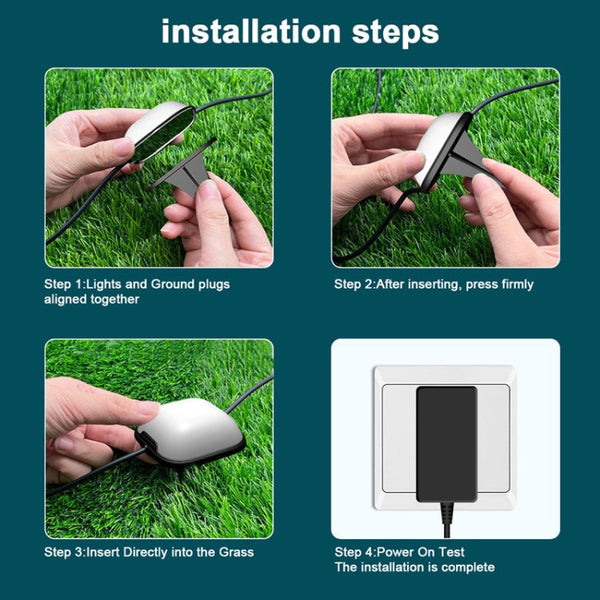 installation steps

Step 1:Lights and Ground plugs aligned together

Step 2:After inserting, press firmly

Step 3:Insert Directly into the Grass

Step 4:Power On Test
The installation is complete