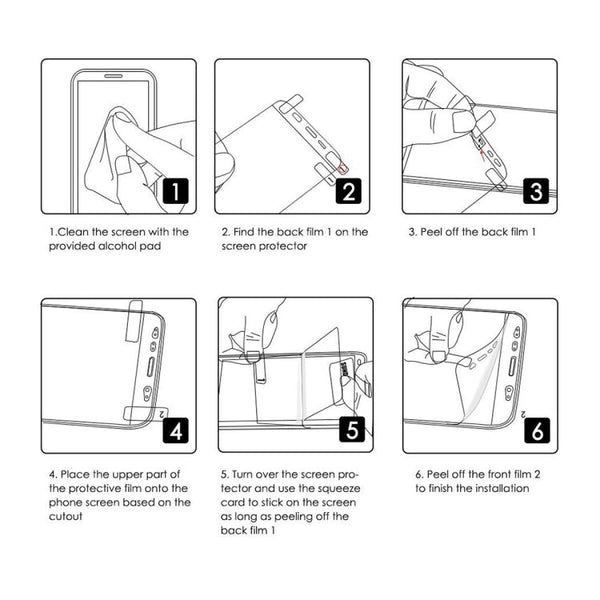 1

1.Clean the screen with the provided alcohol pad

2

2. Find the back film 1 on the screen protector

3

3. Peel off the back film 1

2

4

4. Place the upper part of the protective film onto the phone screen based on the cutout

5

5. Turn over the screen protector and use the squeeze card to stick on the screen as long as peeling off the back film 1

2

6

6. Peel off the front film 2 to finish the installation