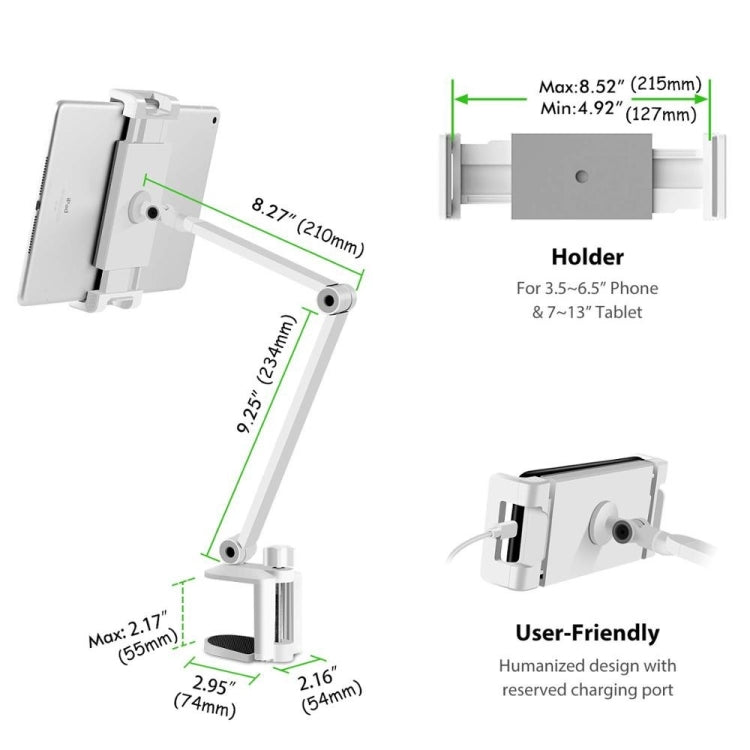 iPad

8.27″ (210mm)

9.25″ (234mm)

Max: 2.17″ (55mm)

2.95″ (74mm)

2.16″ (54mm)

Max:8.52″ (215mm)
Min:4.92″ (127mm)

Holder

For 3.5~6.5″ Phone & 7~13″ Tablet

User-Friendly

Humanized design with reserved charging port