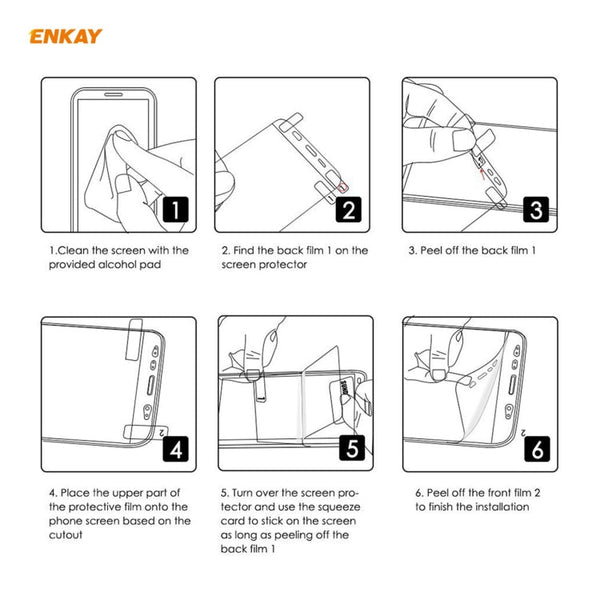 ENKAY

1

1.Clean the screen with the provided alcohol pad

2

2. Find the back film 1 on the screen protector

3

3. Peel off the back film 1

2

4

4. Place the upper part of the protective film onto the phone screen based on the cutout

5

5. Turn over the screen protector and use the squeeze card to stick on the screen as long as peeling off the back film 1

2

6

6. Peel off the front film 2 to finish the installation