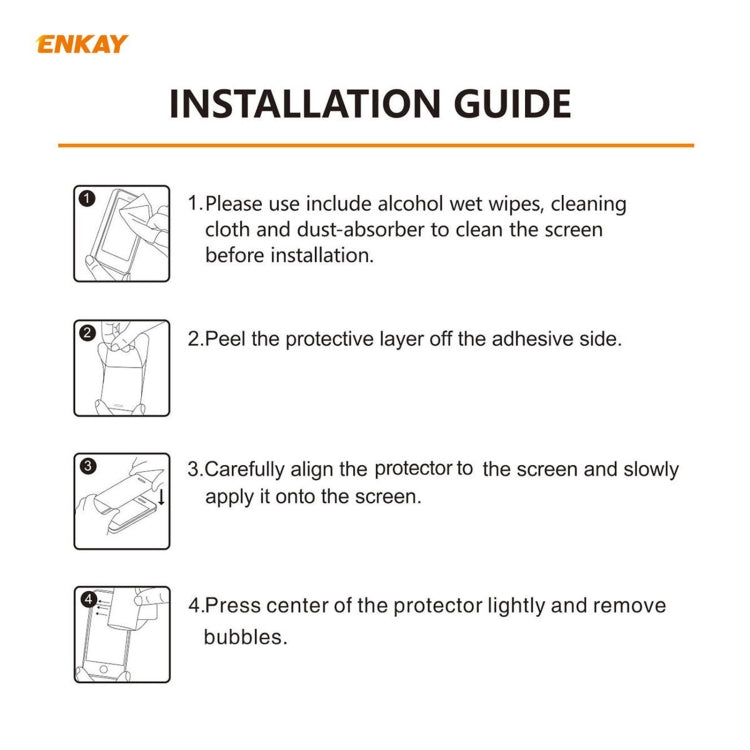 ENKAY

INSTALLATION GUIDE

1

1.Please use include alcohol wet wipes, cleaning cloth and dust-absorber to clean the screen before installation.

2

2.Peel the protective layer off the adhesive side.

3

3.Carefully align the protector to the screen and slowly apply it onto the screen.

4

4.Press center of the protector lightly and remove bubbles.