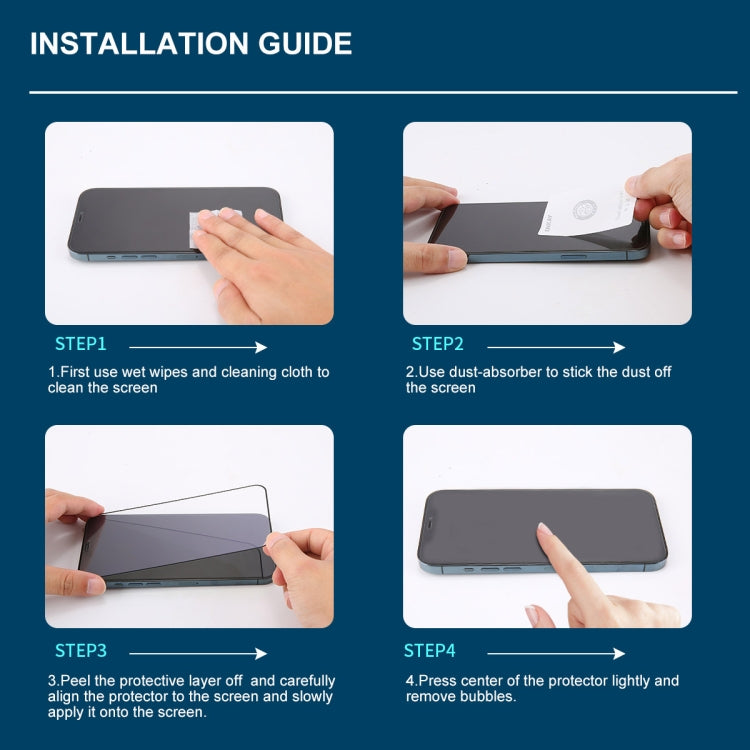 INSTALLATION GUIDE

STEP1

1.First use wet wipes and cleaning cloth to clean the screen

STEP2

2.Use dust-absorber to stick the dust off the screen

STEP3

3.Peel the protective layer off and carefully align the protector to the screen and slowly apply it onto the screen.

STEP4

4.Press center of the protector lightly and remove bubbles.