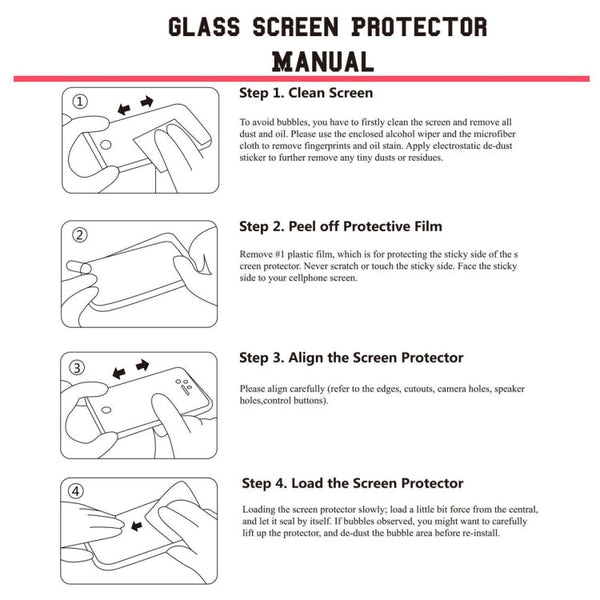 GLASS SCREEN PROTECTOR MANUAL

①

Step 1. Clean Screen

To avoid bubbles, you have to firstly clean the screen and remove all dust and oil. Please use the enclosed alcohol wiper and the microfiber cloth to remove fingerprints and oil stain. Apply electrostatic de-dust sticker to further remove any tiny dusts or residues.

②

Step 2. Peel off Protective Film

Remove #1 plastic film, which is for protecting the sticky side of the s creen protector. Never scratch or touch the sticky side. Face the sticky side to your cellphone screen.

③

Step 3. Align the Screen Protector

Please align carefully (refer to the edges, cutouts, camera holes, speaker holes,control buttons).

④

Step 4. Load the Screen Protector

Loading the screen protector slowly; load a little bit force from the central, and let it seal by itself. If bubbles observed, you might want to carefully lift up the protector, and de-dust the bubble area before re-install.