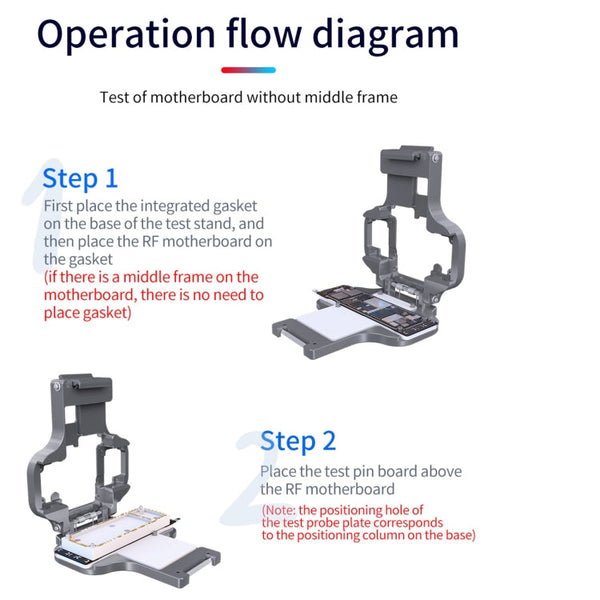 Operation flow diagram

Test of motherboard without middle frame

1

Step 1

First place the integrated gasket on the base of the test stand, and then place the RF motherboard on the gasket

(if there is a middle frame on the motherboard, there is no need to place gasket)

2

Step 2

Place the test pin board above the RF motherboard

(Note: the positioning hole of the test probe plate corresponds to the positioning column on the base)