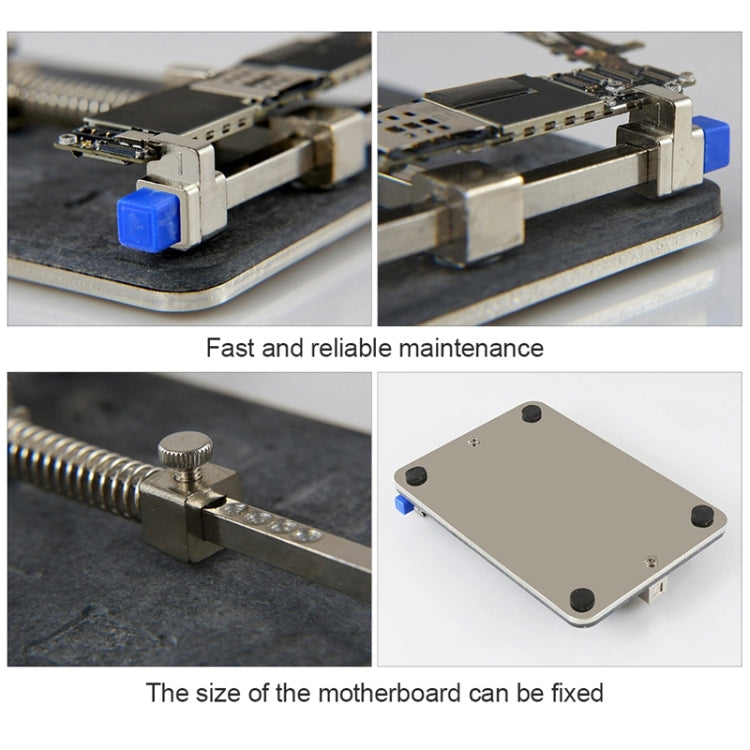 Fast and reliable maintenance

The size of the motherboard can be fixed