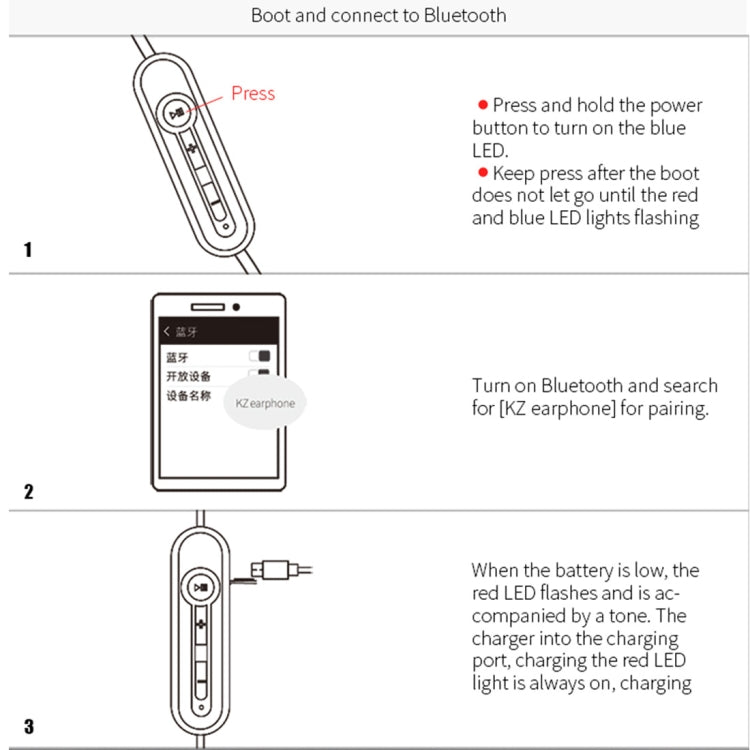 Boot and connect to Bluetooth

Press

● Press and hold the power button to turn on the blue LED.
● Keep press after the boot does not let go until the red and blue LED lights flashing

1

< 蓝牙
蓝牙
开放设备
设备名称
KZ earphone

Turn on Bluetooth and search for [KZ earphone] for pairing.

2

When the battery is low, the red LED flashes and is accompanied by a tone. The charger into the charging port, charging the red LED light is always on, charging

3