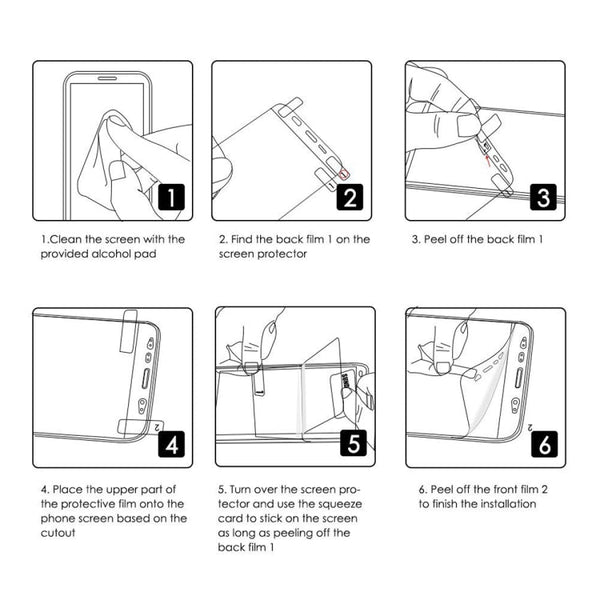 1

1.Clean the screen with the provided alcohol pad

2

2. Find the back film 1 on the screen protector

3

3. Peel off the back film 1

2

4

4. Place the upper part of the protective film onto the phone screen based on the cutout

5

5. Turn over the screen protector and use the squeeze card to stick on the screen as long as peeling off the back film 1

2

6

6. Peel off the front film 2 to finish the installation