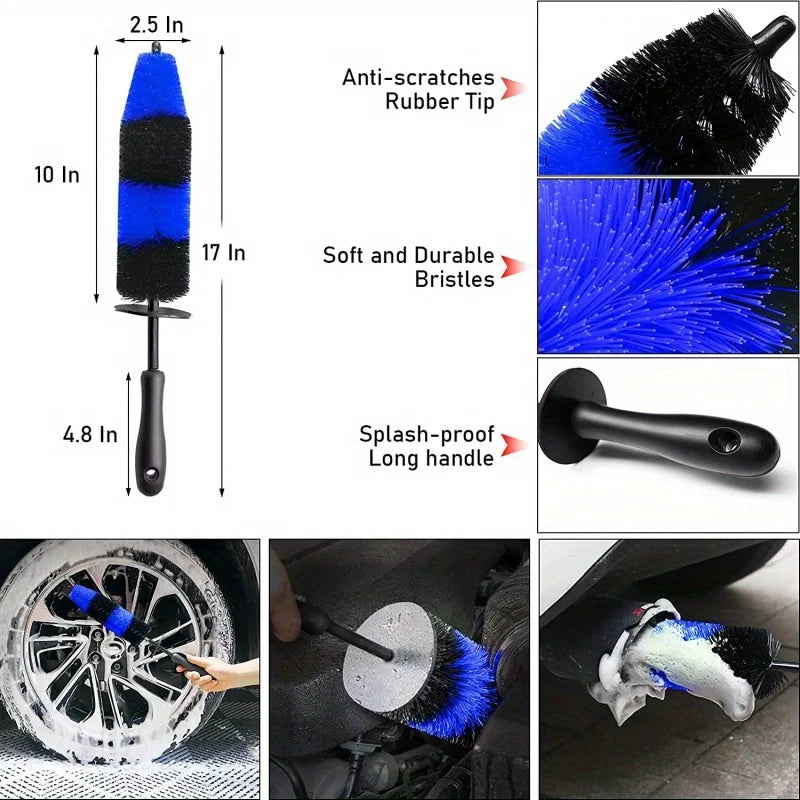 2.5 In

10 In

17 In

4.8 In

Anti-scratches Rubber Tip

Soft and Durable Bristles

Splash-proof Long handle