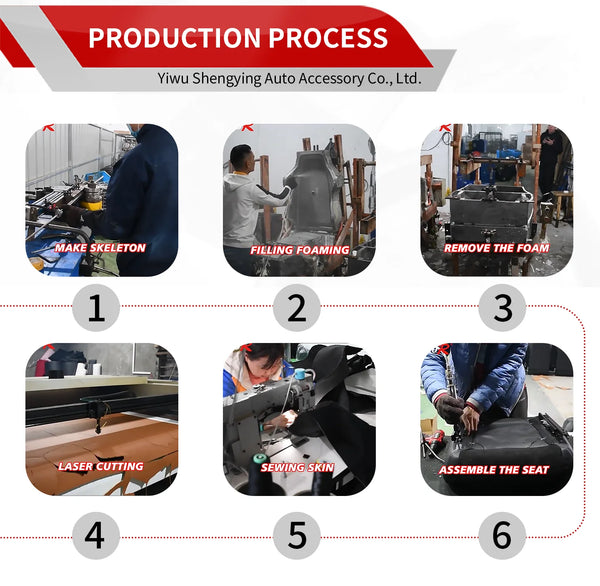 PRODUCTION PROCESS

Yiwu Shengying Auto Accessory Co., Ltd.

MAKE SKELETON

1

FILLING FOAMING

2

REMOVE THE FOAM

3

LASER CUTTING

4

SEWING SKIN

5

ASSEMBLE THE SEAT

6