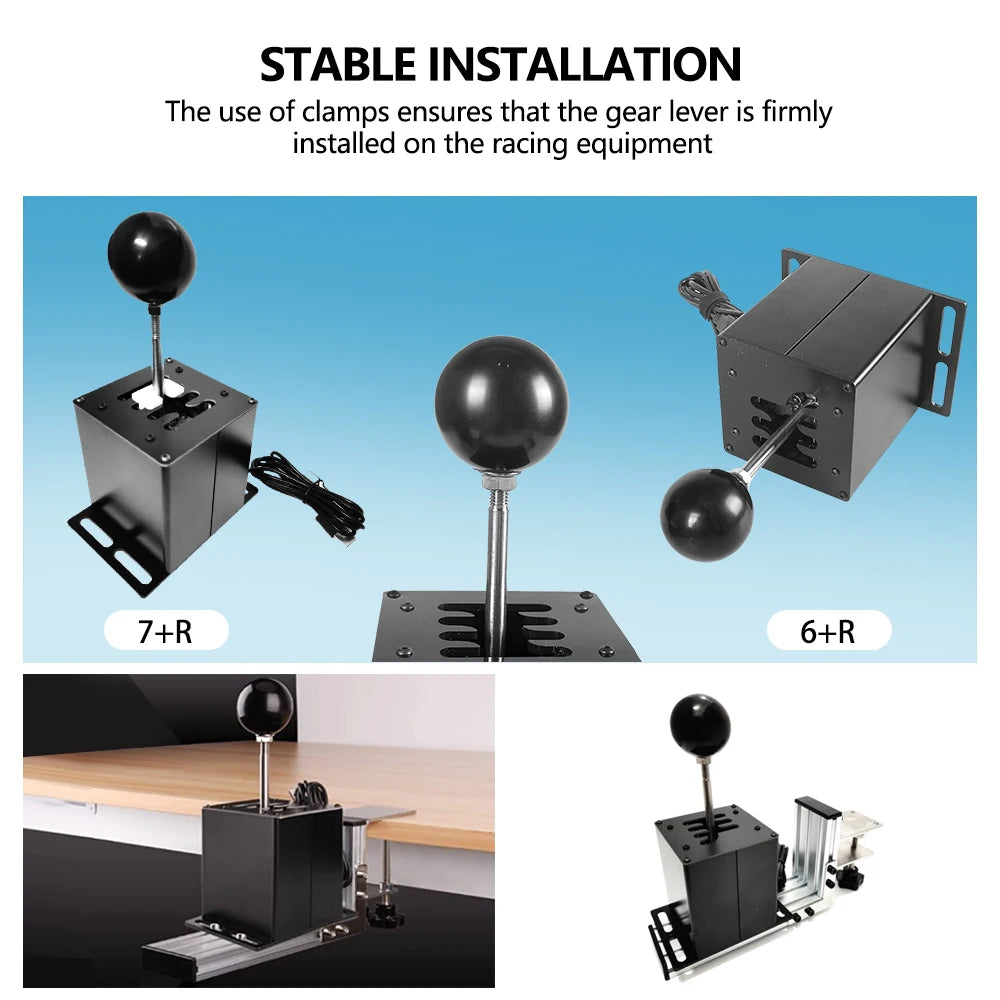 STABLE INSTALLATION

The use of clamps ensures that the gear lever is firmly installed on the racing equipment

7+R

6+R