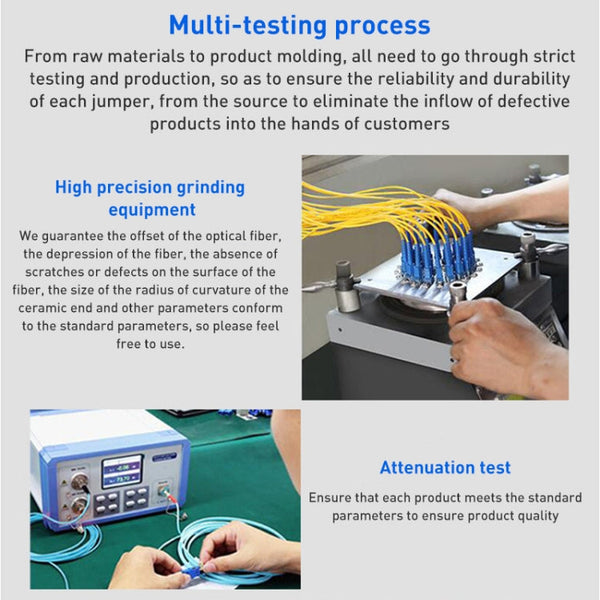 Multi-testing process

From raw materials to product molding, all need to go through strict testing and production, so as to ensure the reliability and durability of each jumper, from the source to eliminate the inflow of defective products into the hands of customers

High precision grinding equipment

We guarantee the offset of the optical fiber, the depression of the fiber, the absence of scratches or defects on the surface of the fiber, the size of the radius of curvature of the ceramic end and other parameters conform to the standard parameters, so please feel free to use.

-0.06

73.70

Attenuation test

Ensure that each product meets the standard parameters to ensure product quality