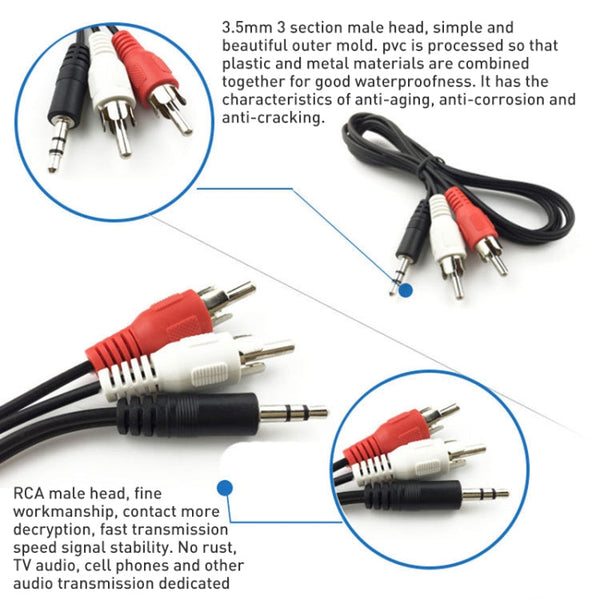 3.5mm 3 section male head, simple and beautiful outer mold. pvc is processed so that plastic and metal materials are combined together for good waterproofness. It has the characteristics of anti-aging, anti-corrosion and anti-cracking.

RCA male head, fine workmanship, contact more decryption, fast transmission speed signal stability. No rust, TV audio, cell phones and other audio transmission dedicated