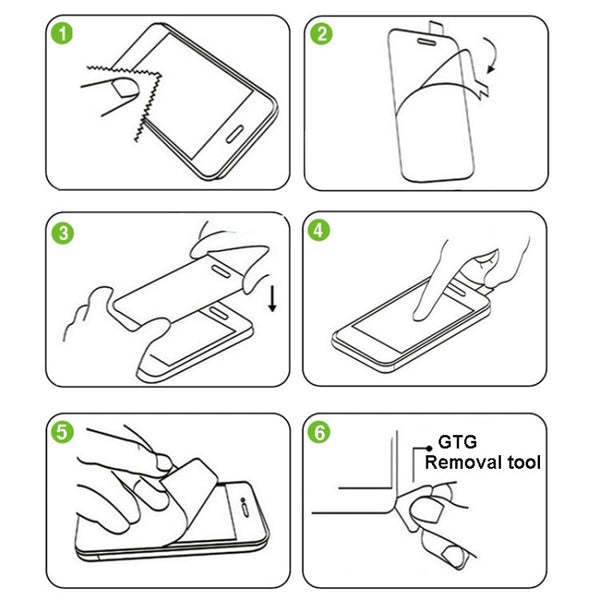 1

2

3

4

5

6

GTG
Removal tool