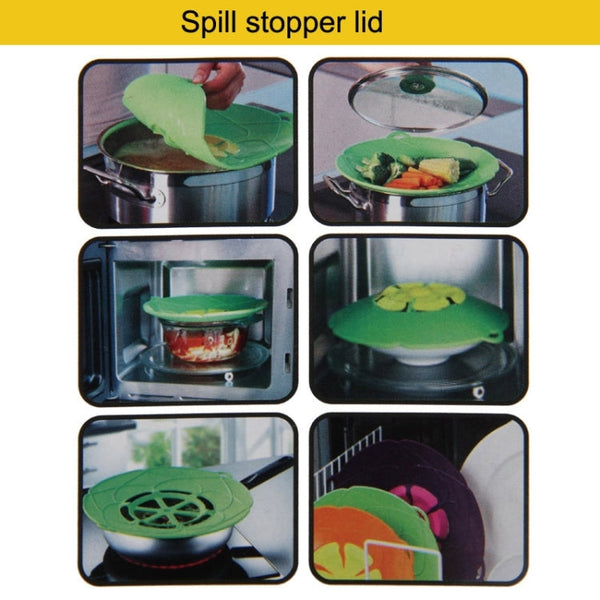 Spill stopper lid