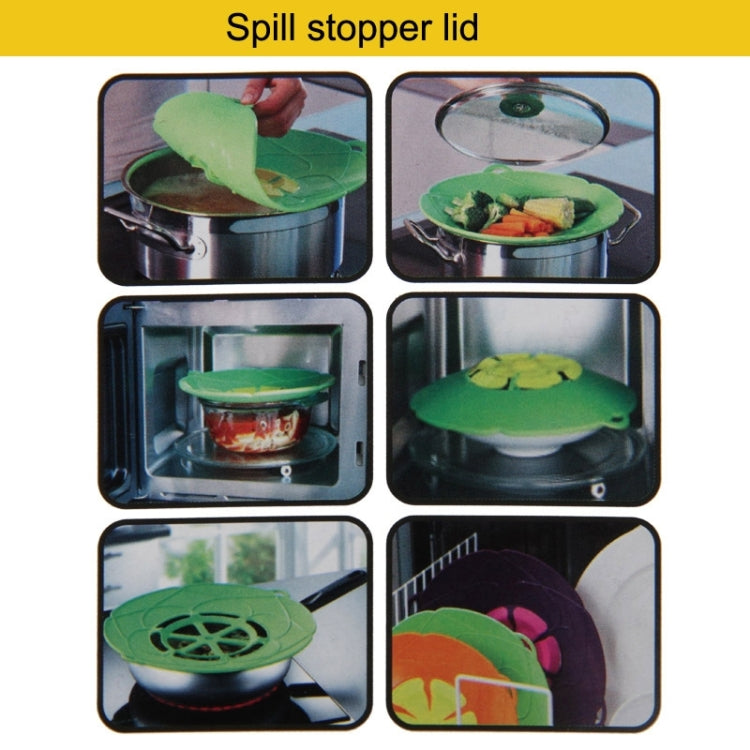 Spill stopper lid