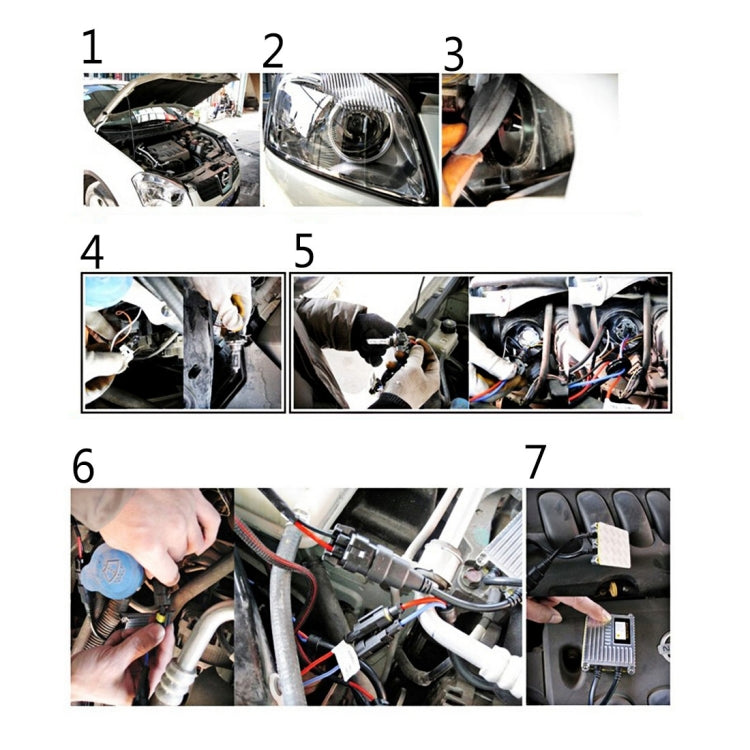 1 2 3

4 5

6 7