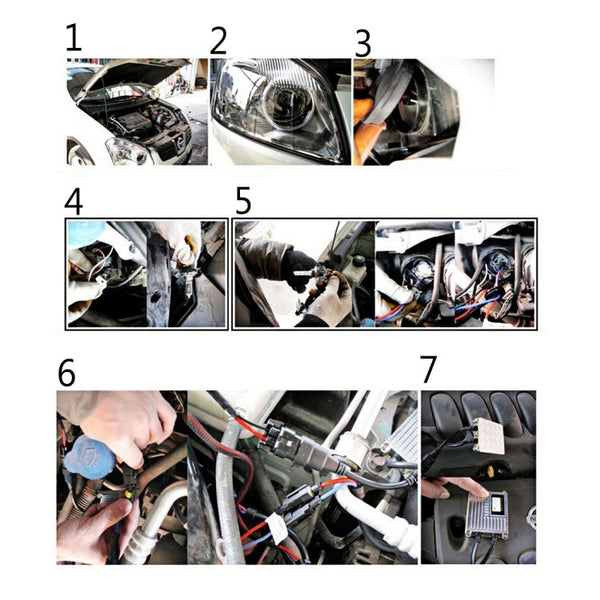 1
2
3
4
5
6
7