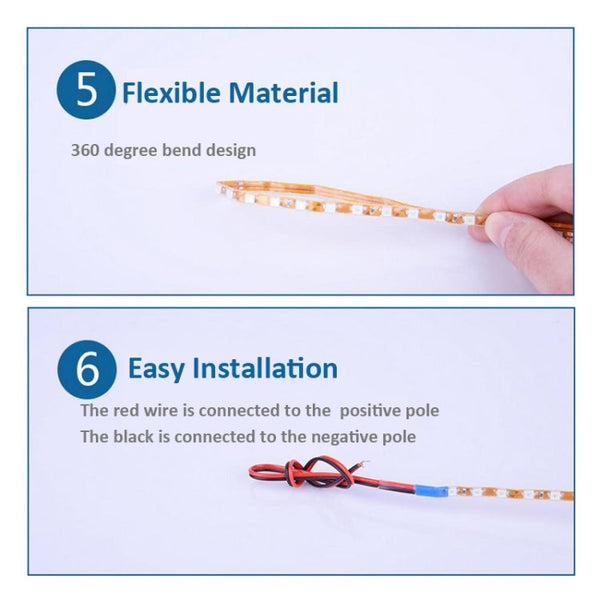 5 Flexible Material

360 degree bend design

6 Easy Installation

The red wire is connected to the positive pole
The black is connected to the negative pole