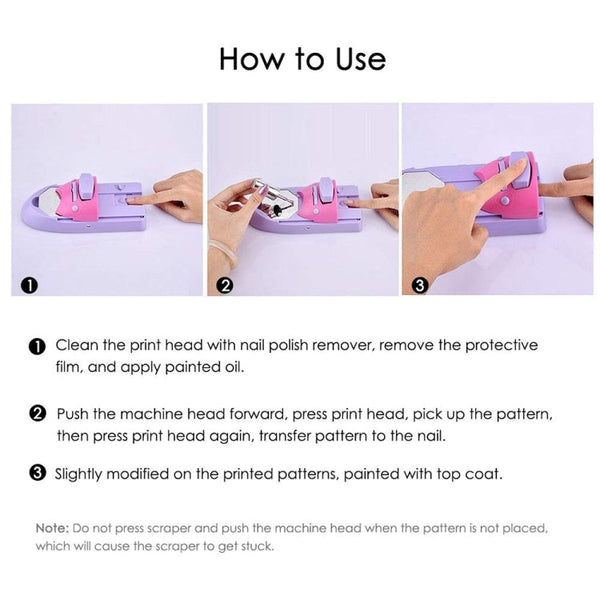 How to Use

❶

❷

❸

❶ Clean the print head with nail polish remover, remove the protective film, and apply painted oil.

❷ Push the machine head forward, press print head, pick up the pattern, then press print head again, transfer pattern to the nail.

❸ Slightly modified on the printed patterns, painted with top coat.

Note: Do not press scraper and push the machine head when the pattern is not placed, which will cause the scraper to get stuck.