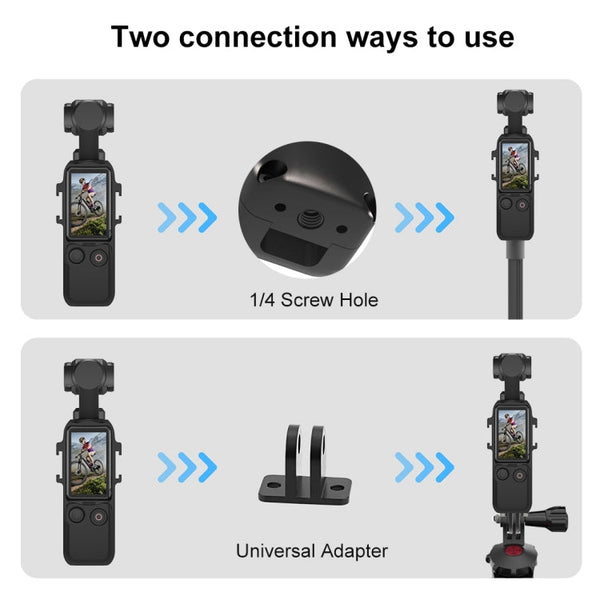 Two connection ways to use

1/4 Screw Hole

Universal Adapter