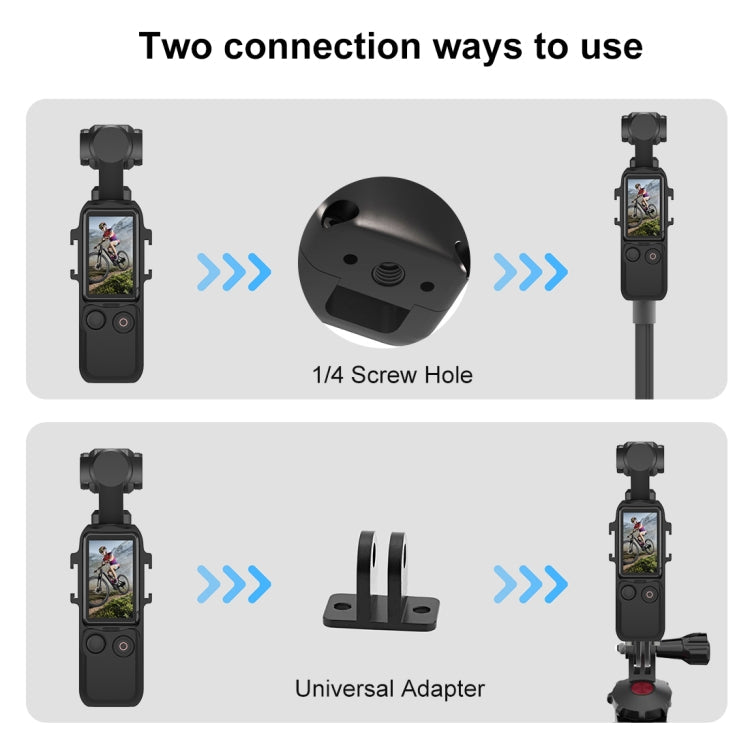 Two connection ways to use

1/4 Screw Hole

Universal Adapter