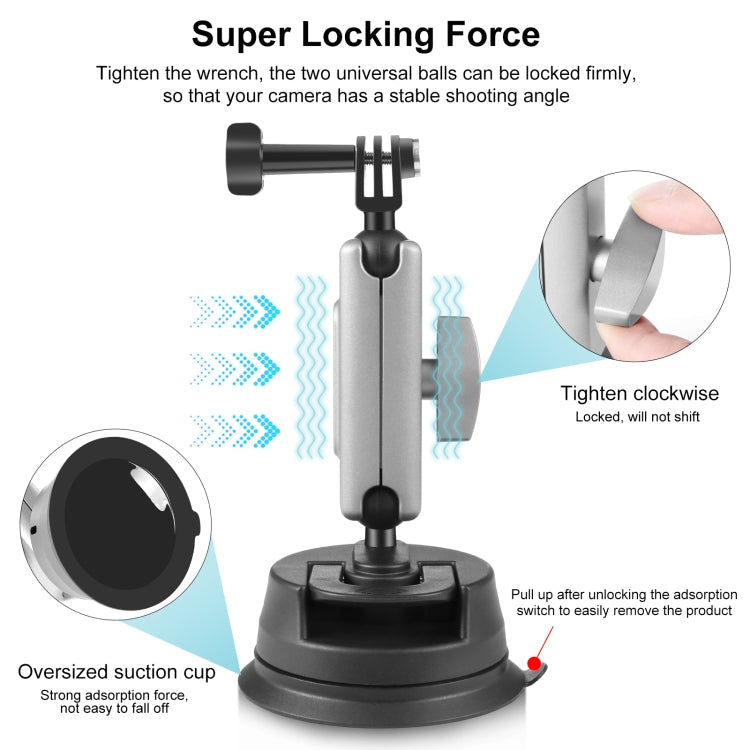 Super Locking Force

Tighten the wrench, the two universal balls can be locked firmly, so that your camera has a stable shooting angle

Tighten clockwise
Locked, will not shift

Pull up after unlocking the adsorption switch to easily remove the product

Oversized suction cup
Strong adsorption force, not easy to fall off