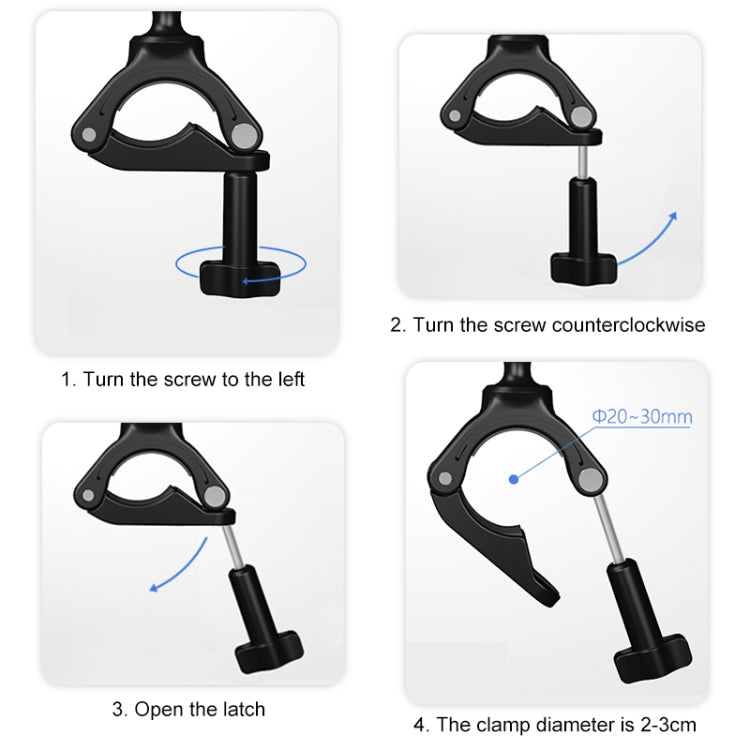 1. Turn the screw to the left

2. Turn the screw counterclockwise

3. Open the latch

Φ20~30mm

4. The clamp diameter is 2-3cm