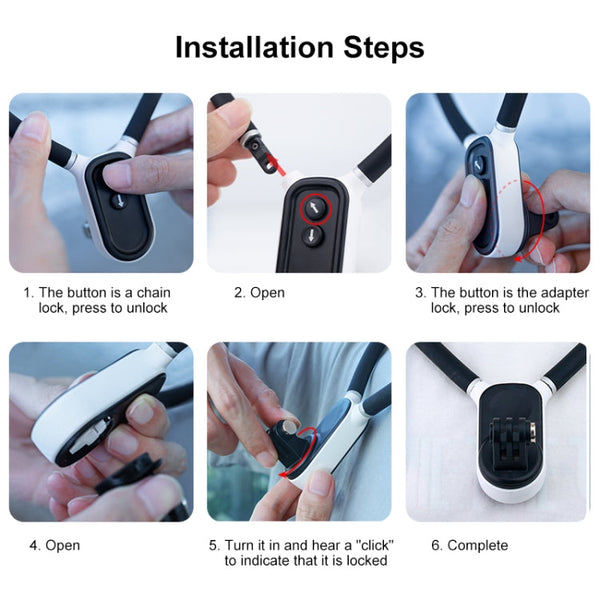 Installation Steps

1. The button is a chain lock, press to unlock

2. Open

3. The button is the adapter lock, press to unlock

4. Open

5. Turn it in and hear a "click" to indicate that it is locked

6. Complete