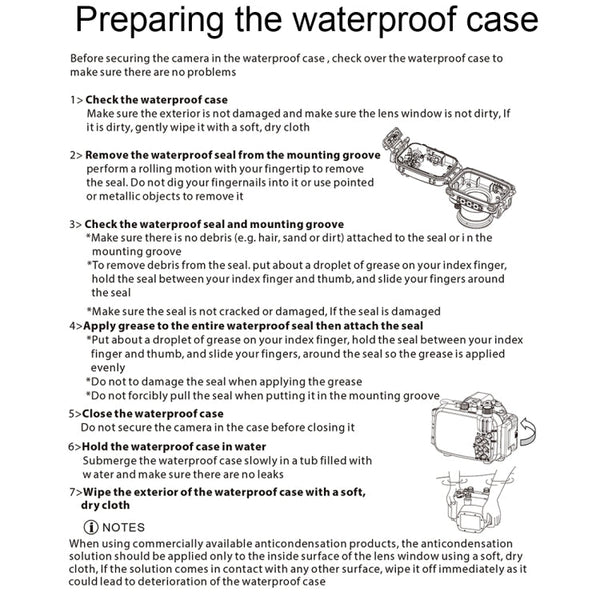 Preparing the waterproof case

Before securing the camera in the waterproof case , check over the waterproof case to make sure there are no problems

1> Check the waterproof case
Make sure the exterior is not damaged and make sure the lens window is not dirty, If it is dirty, gently wipe it with a soft, dry cloth

2> Remove the waterproof seal from the mounting groove
perform a rolling motion with your fingertip to remove the seal. Do not dig your fingernails into it or use pointed or metallic objects to remove it

3> Check the waterproof seal and mounting groove
*Make sure there is no debris (e.g. hair, sand or dirt) attached to the seal or i n the mounting groove
*To remove debris from the seal. put about a droplet of grease on your index finger, hold the seal between your index finger and thumb, and slide your fingers around the seal

*Make sure the seal is not cracked or damaged, If the seal is damaged
4>Apply grease to the entire waterproof seal then attach the seal
*Put about a droplet of grease on your index finger, hold the seal between your index finger and thumb, and slide your fingers, around the seal so the grease is applied evenly
*Do not to damage the seal when applying the grease
*Do not forcibly pull the seal when putting it in the mounting groove

5>Close the waterproof case
Do not secure the camera in the case before closing it

6>Hold the waterproof case in water
Submerge the waterproof case slowly in a tub filled with w ater and make sure there are no leaks

7>Wipe the exterior of the waterproof case with a soft, dry cloth

NOTES
When using commercially available anticondensation products, the anticondensation solution should be applied only to the inside surface of the lens window using a soft, dry cloth, If the solution comes in contact with any other surface, wipe it off immediately as it could lead to deterioration of the waterproof case