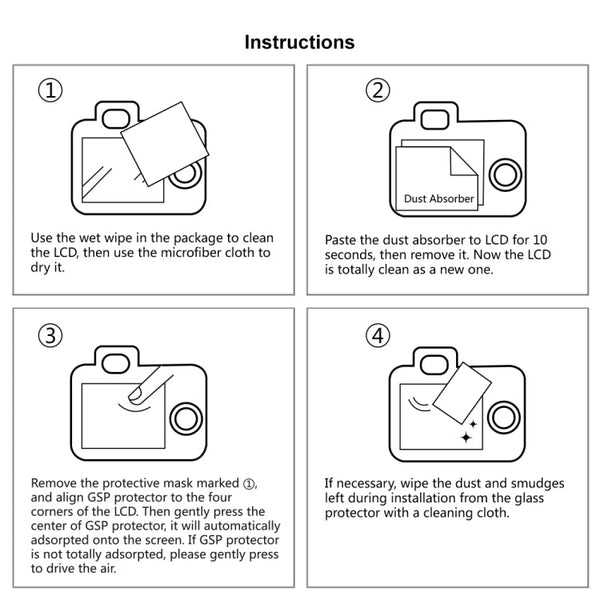 Instructions

①

Use the wet wipe in the package to clean the LCD, then use the microfiber cloth to dry it.

②

Dust Absorber

Paste the dust absorber to LCD for 10 seconds, then remove it. Now the LCD is totally clean as a new one.

③

Remove the protective mask marked ①, and align GSP protector to the four corners of the LCD. Then gently press the center of GSP protector, it will automatically adsorpted onto the screen. If GSP protector is not totally adsorpted, please gently press to drive the air.

④

If necessary, wipe the dust and smudges left during installation from the glass protector with a cleaning cloth.