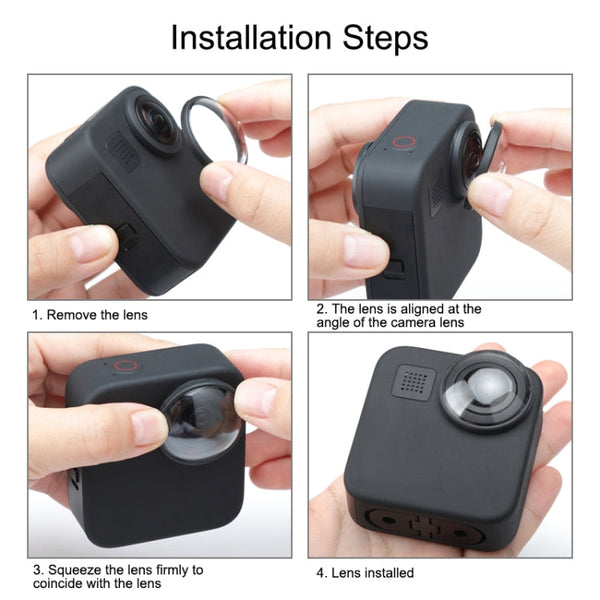 Installation Steps

1. Remove the lens

2. The lens is aligned at the angle of the camera lens

3. Squeeze the lens firmly to coincide with the lens

4. Lens installed