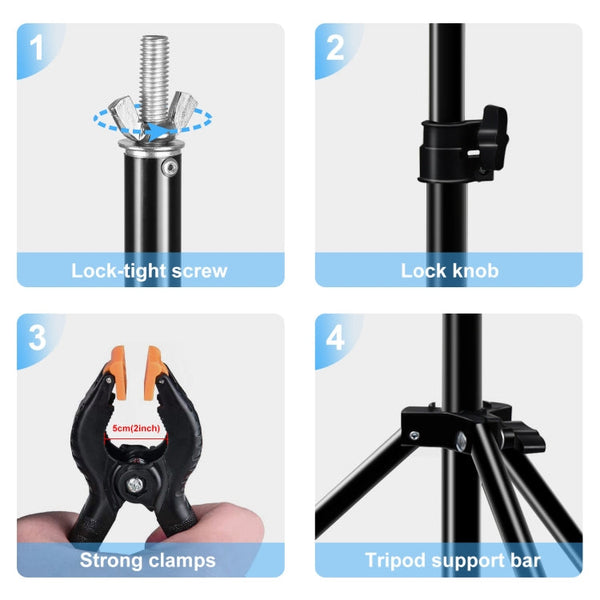 1
Lock-tight screw

2
Lock knob

3
5cm(2inch)
Strong clamps

4
Tripod support bar