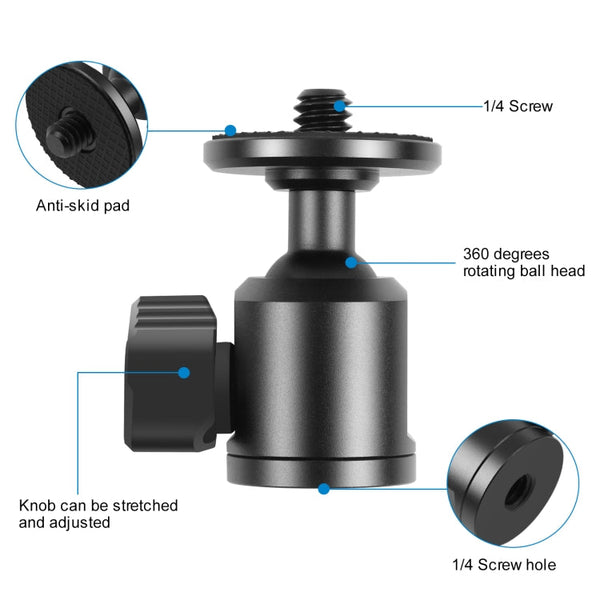 1/4 Screw

Anti-skid pad

360 degrees rotating ball head

Knob can be stretched and adjusted

1/4 Screw hole