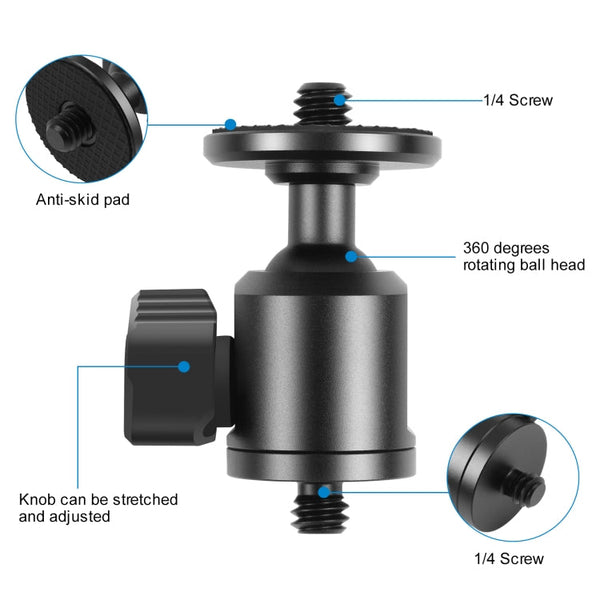 1/4 Screw

Anti-skid pad

360 degrees rotating ball head

Knob can be stretched and adjusted

1/4 Screw