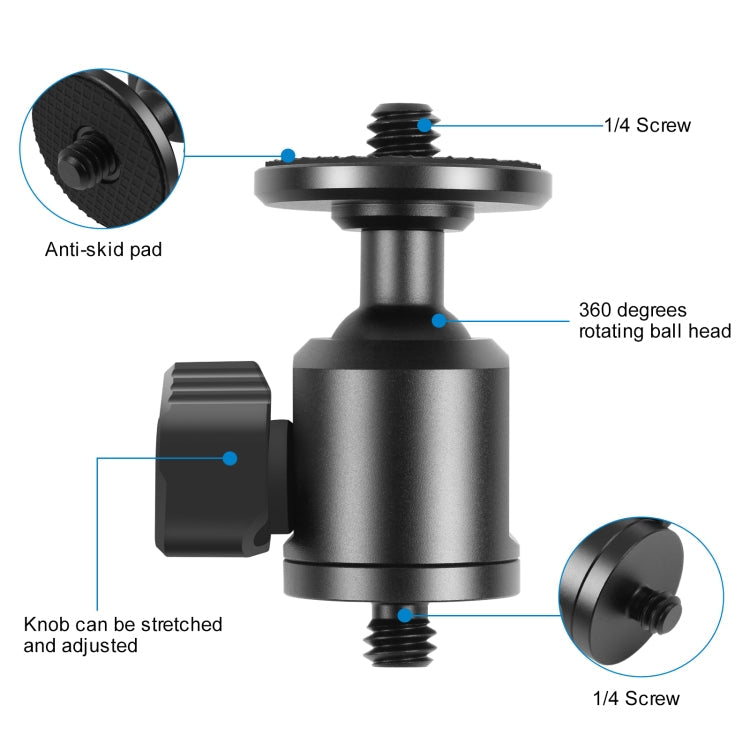 1/4 Screw

Anti-skid pad

360 degrees rotating ball head

Knob can be stretched and adjusted

1/4 Screw