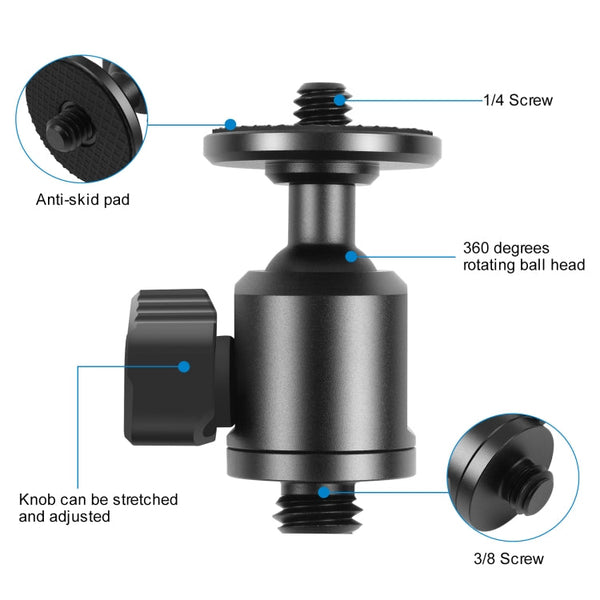 1/4 Screw

Anti-skid pad

360 degrees
rotating ball head

Knob can be stretched
and adjusted

3/8 Screw