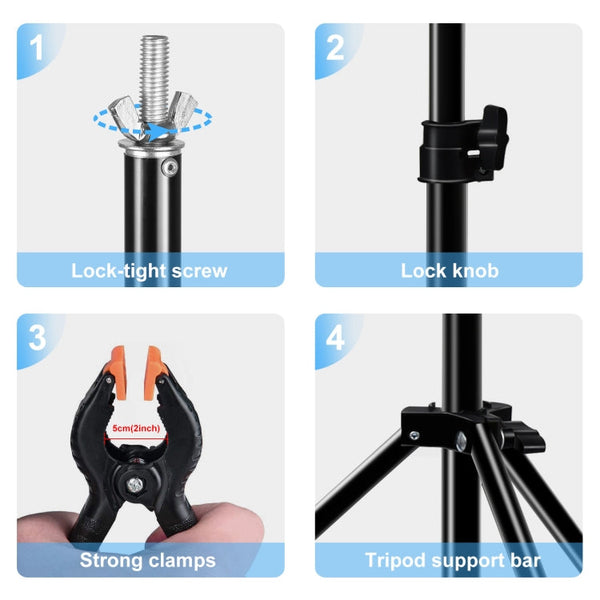 1

Lock-tight screw

2

Lock knob

3

5cm(2inch)

Strong clamps

4

Tripod support bar