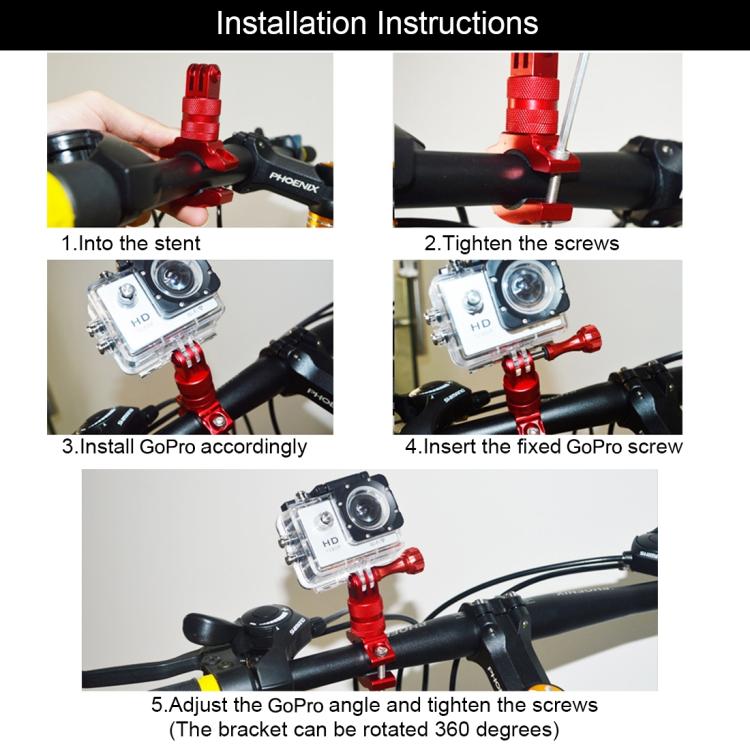 Installation Instructions

PHOENIX

1.Into the stent

2.Tighten the screws

HD

3.Install GoPro accordingly

HD

4.Insert the fixed GoPro screw

HD

5.Adjust the GoPro angle and tighten the screws
(The bracket can be rotated 360 degrees)