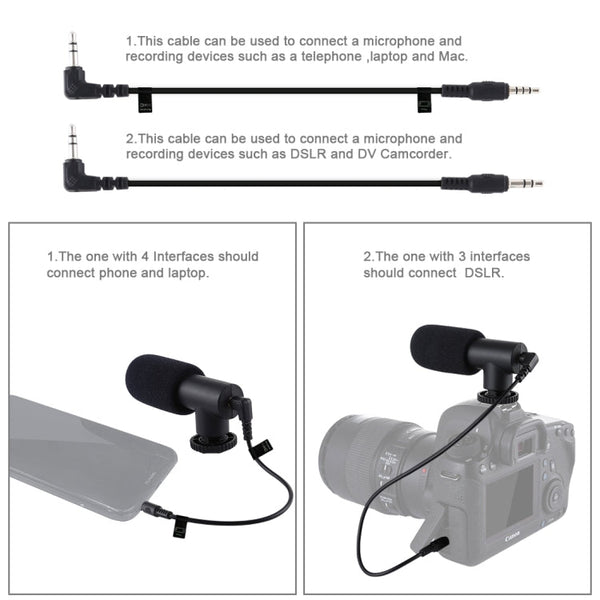 1.This cable can be used to connect a microphone and recording devices such as a telephone ,laptop and Mac.

2.This cable can be used to connect a microphone and recording devices such as DSLR and DV Camcorder.

1.The one with 4 Interfaces should connect phone and laptop.

2.The one with 3 interfaces should connect DSLR.

Canon