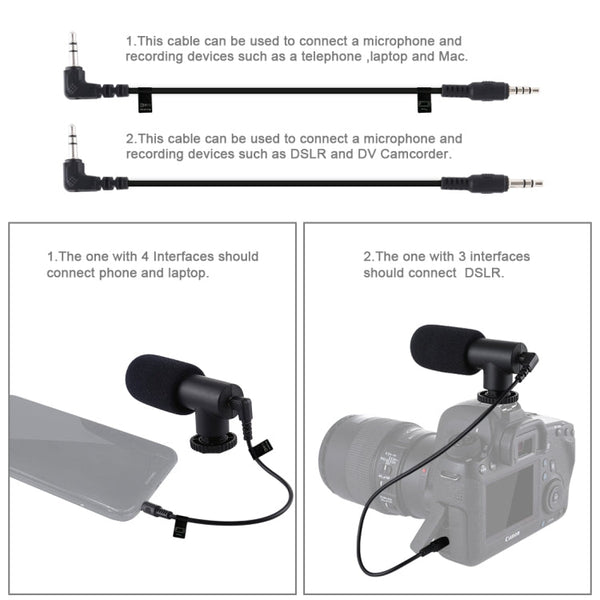 1.This cable can be used to connect a microphone and recording devices such as a telephone ,laptop and Mac.

2.This cable can be used to connect a microphone and recording devices such as DSLR and DV Camcorder.

1.The one with 4 Interfaces should connect phone and laptop.

2.The one with 3 interfaces should connect DSLR.

Canon