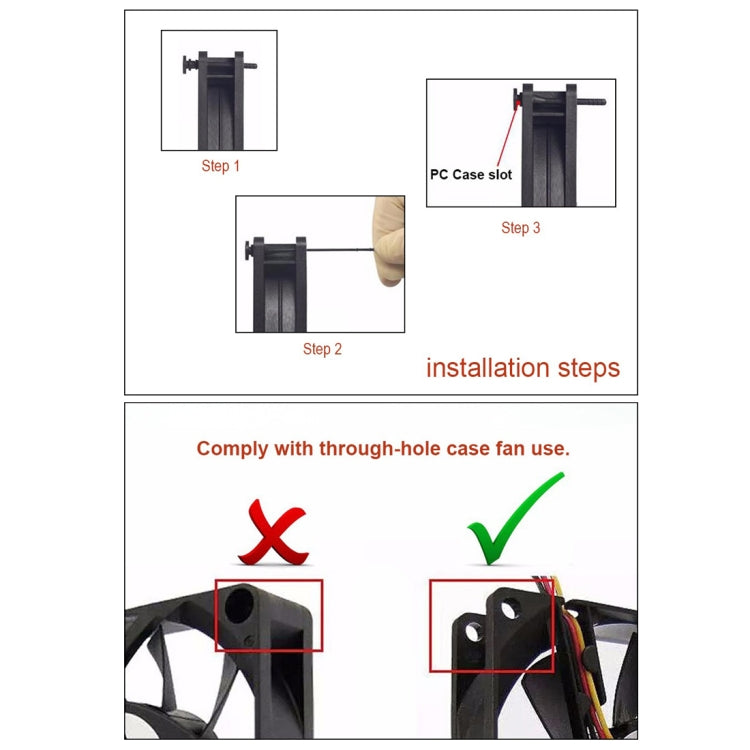 Step 1

PC Case slot

Step 3

Step 2

installation steps

Comply with through-hole case fan use.