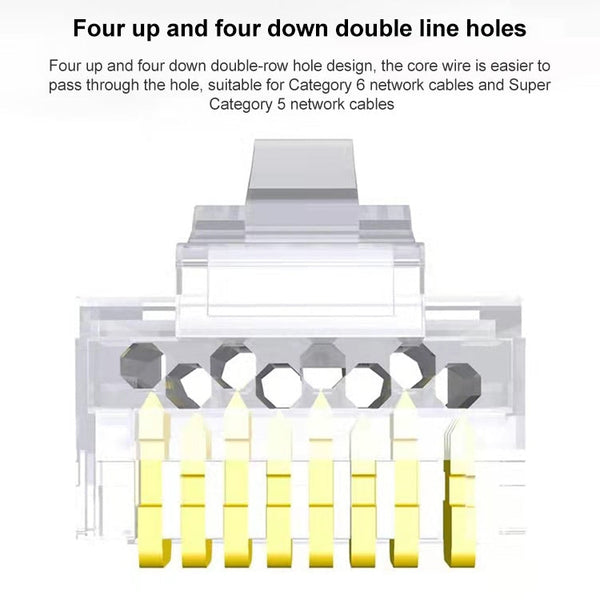 Four up and four down double line holes

Four up and four down double-row hole design, the core wire is easier to pass through the hole, suitable for Category 6 network cables and Super Category 5 network cables