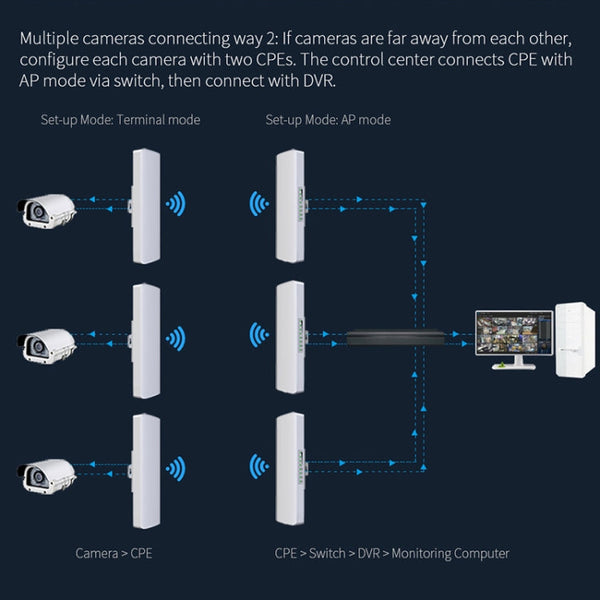 Multiple cameras connecting way 2: If cameras are far away from each other, configure each camera with two CPEs. The control center connects CPE with AP mode via switch, then connect with DVR.

Set-up Mode: Terminal mode

Set-up Mode: AP mode

Camera > CPE

CPE > Switch > DVR > Monitoring Computer