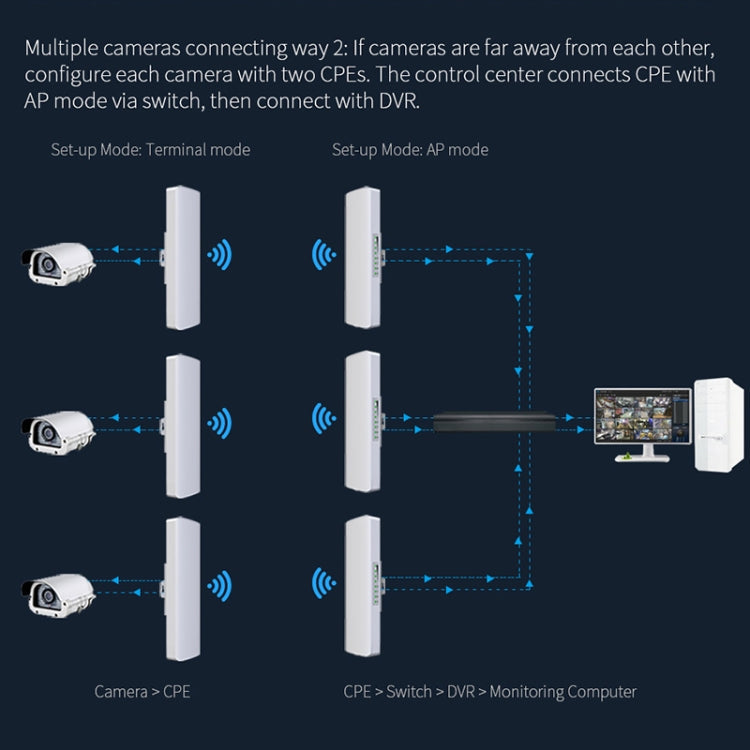 Multiple cameras connecting way 2: If cameras are far away from each other, configure each camera with two CPEs. The control center connects CPE with AP mode via switch, then connect with DVR.

Set-up Mode: Terminal mode

Set-up Mode: AP mode

Camera > CPE

CPE > Switch > DVR > Monitoring Computer