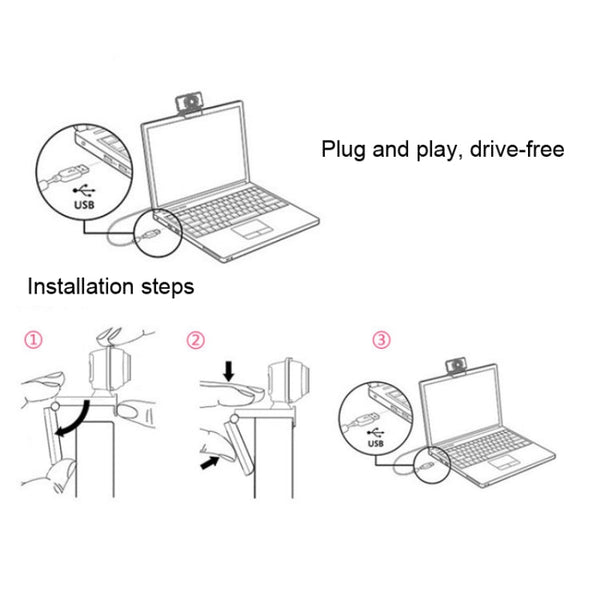 USB

Plug and play, drive-free

Installation steps

①

②

③

USB