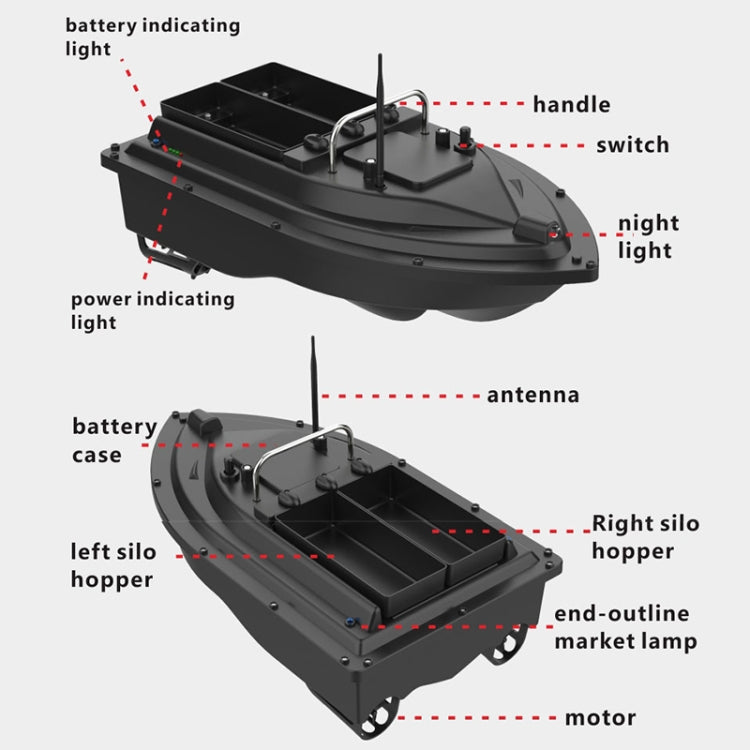 battery indicating light

handle

switch

night light

power indicating light

antenna

battery case

Right silo hopper

left silo hopper

end-outline market lamp

motor