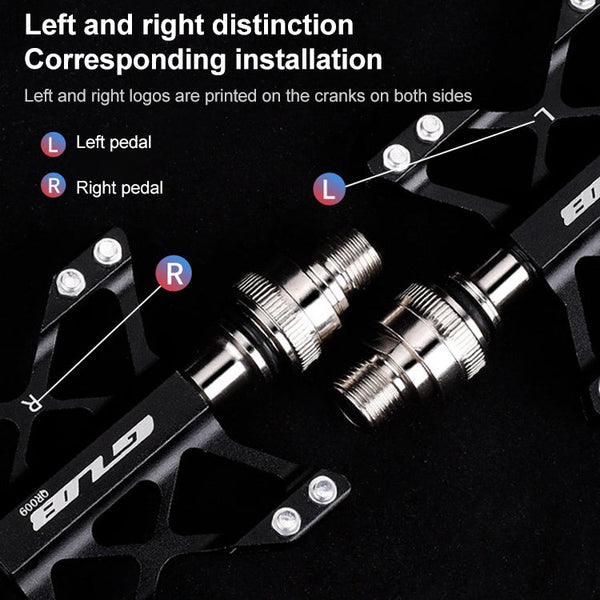 Left and right distinction
Corresponding installation

Left and right logos are printed on the cranks on both sides

L Left pedal

R Right pedal

L

L

R

R

GUB

QR009

GUB