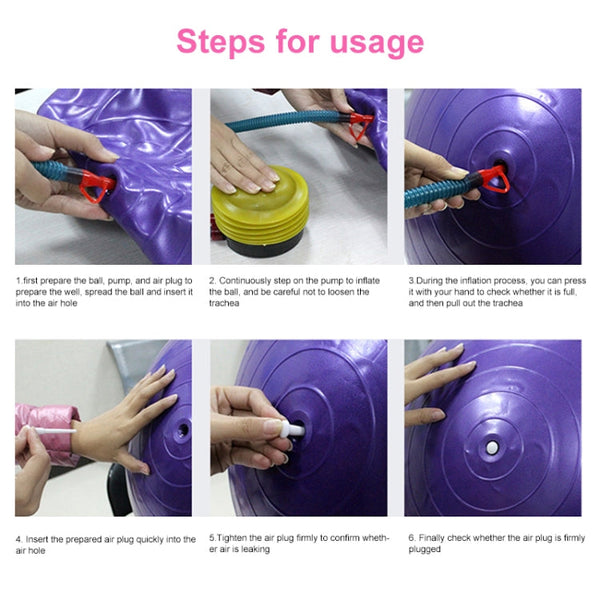 Steps for usage

1.first prepare the ball, pump, and air plug to prepare the well, spread the ball and insert it into the air hole

2. Continuously step on the pump to inflate the ball, and be careful not to loosen the trachea

3.During the inflation process, you can press it with your hand to check whether it is full, and then pull out the trachea

4. Insert the prepared air plug quickly into the air hole

5.Tighten the air plug firmly to confirm whether air is leaking

6. Finally check whether the air plug is firmly plugged