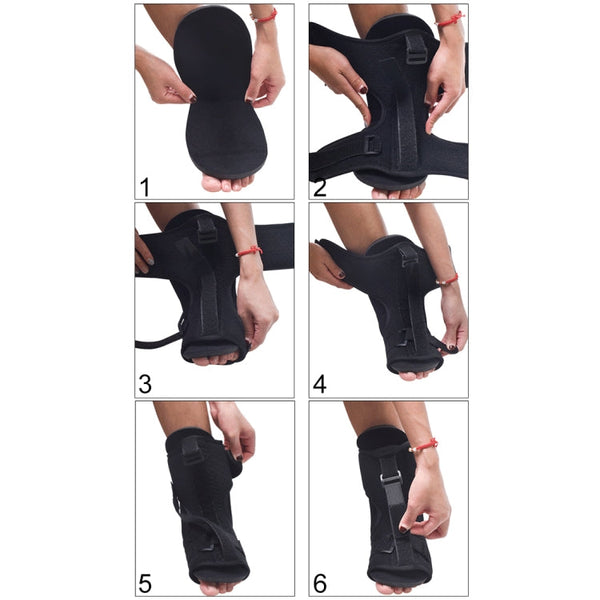 1
2
3
4
5
6